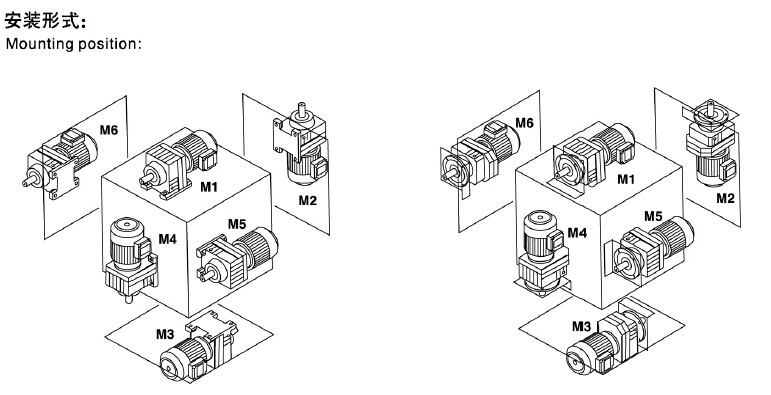 安装形式:
Mounting position:

M6
M1
M2
M4
M5
M3

M6
M1
M2
M4
M5
M3